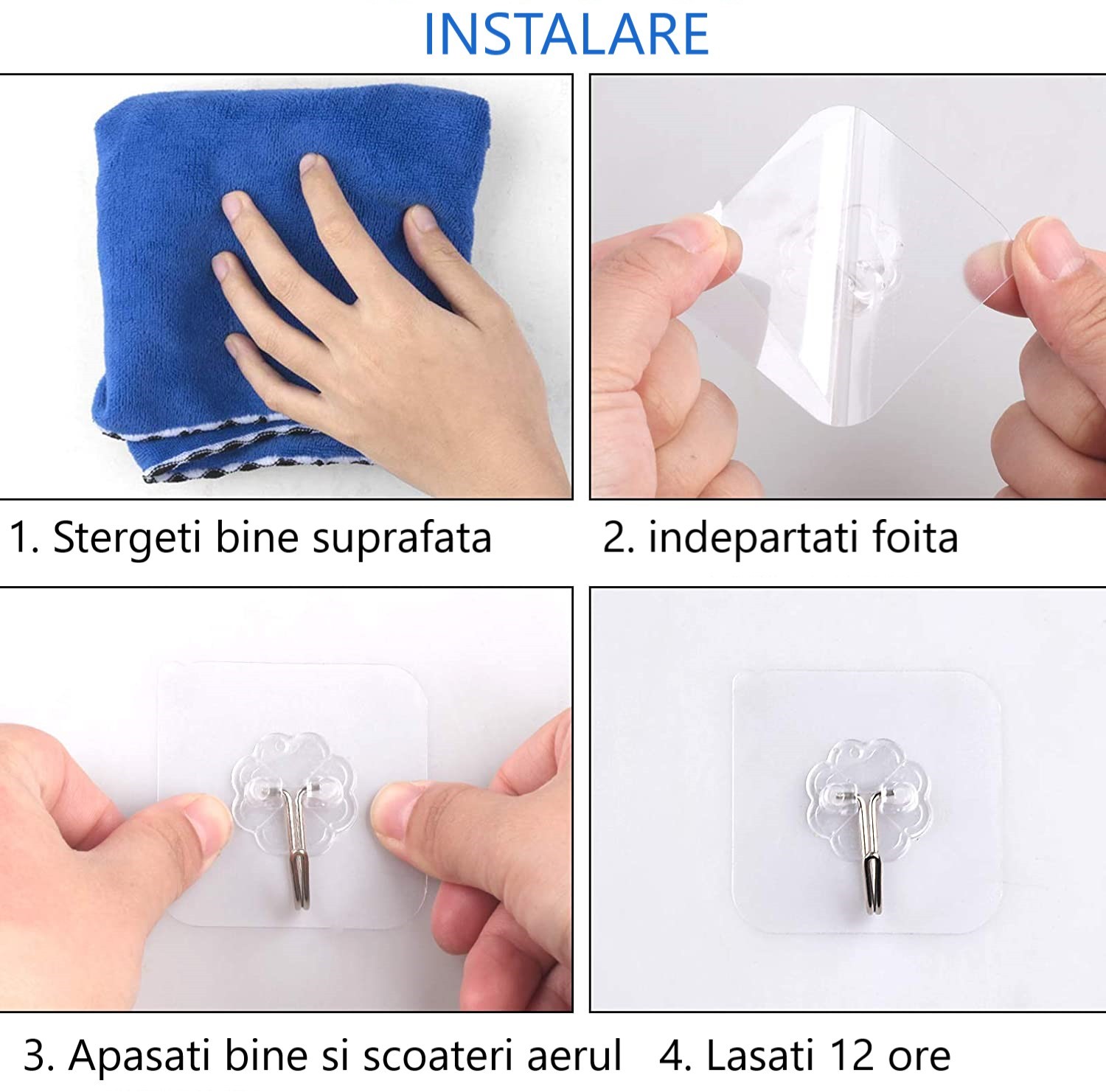 INSTALARE

1. Stergeti bine suprafata

2. indepartati foita

3. Apasati bine si scoateri aerul

4. Lasati 12 ore